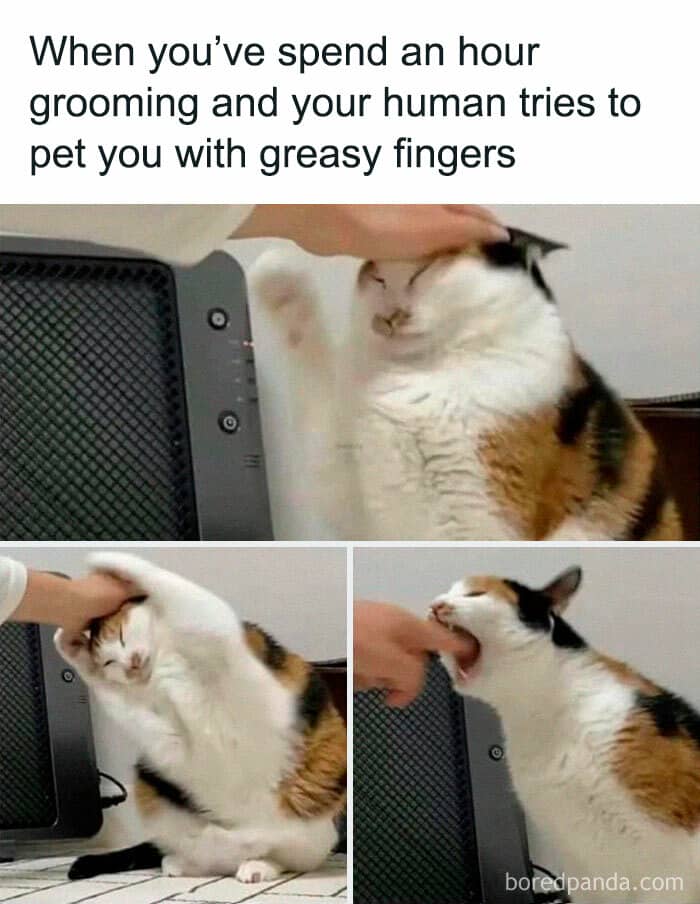 When you've spend an hour grooming and your human tries to pet you with greasy fingers

boredpanda.com